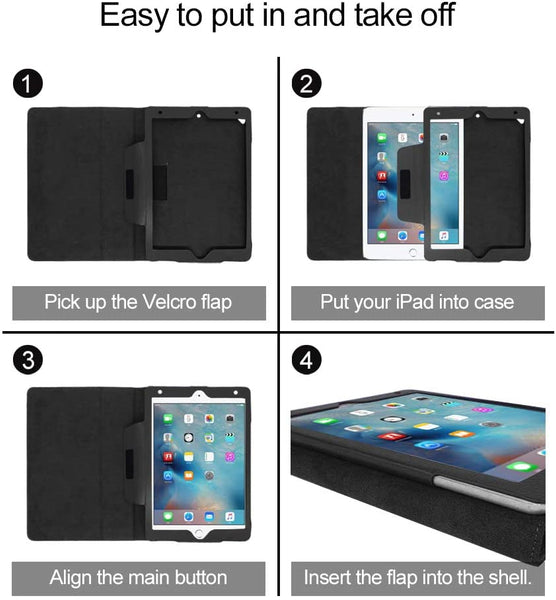 Easy to put in and take off

1

Pick up the Velcro flap

2

Put your iPad into case

3

Align the main button

4

Insert the flap into the shell.