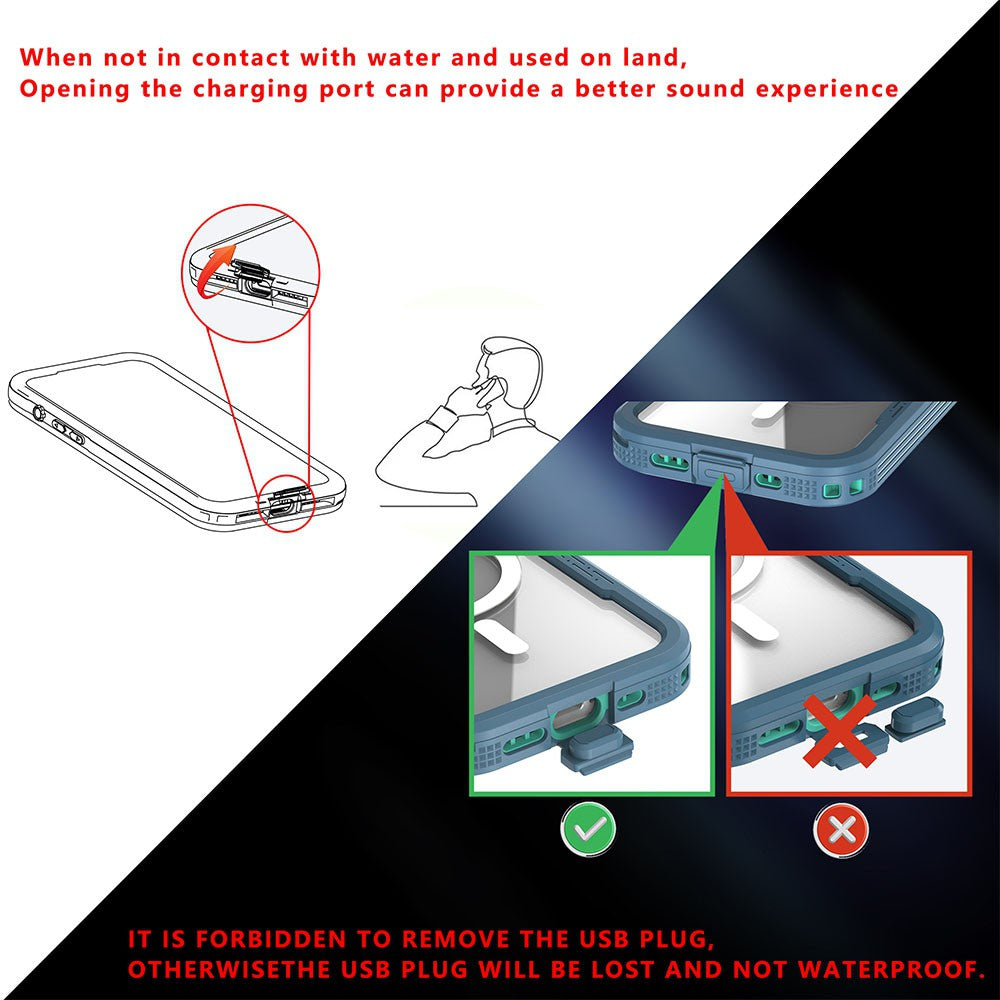 When not in contact with water and used on land,
Opening the charging port can provide a better sound experience

IT IS FORBIDDEN TO REMOVE THE USB PLUG,
OTHERWISETHE USB PLUG WILL BE LOST AND NOT WATERPROOF.