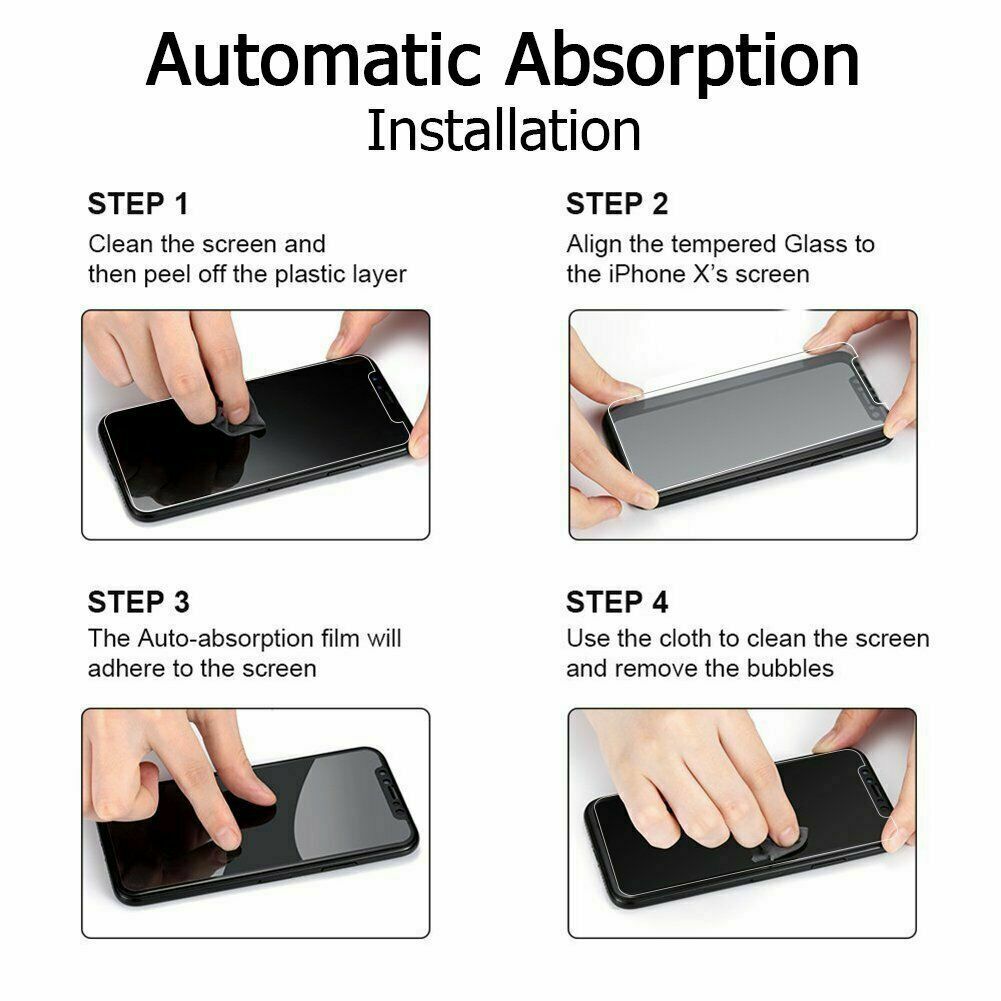 Automatic Absorption
Installation

STEP 1
Clean the screen and then peel off the plastic layer

STEP 2
Align the tempered Glass to the iPhone X's screen

STEP 3
The Auto-absorption film will adhere to the screen

STEP 4
Use the cloth to clean the screen and remove the bubbles